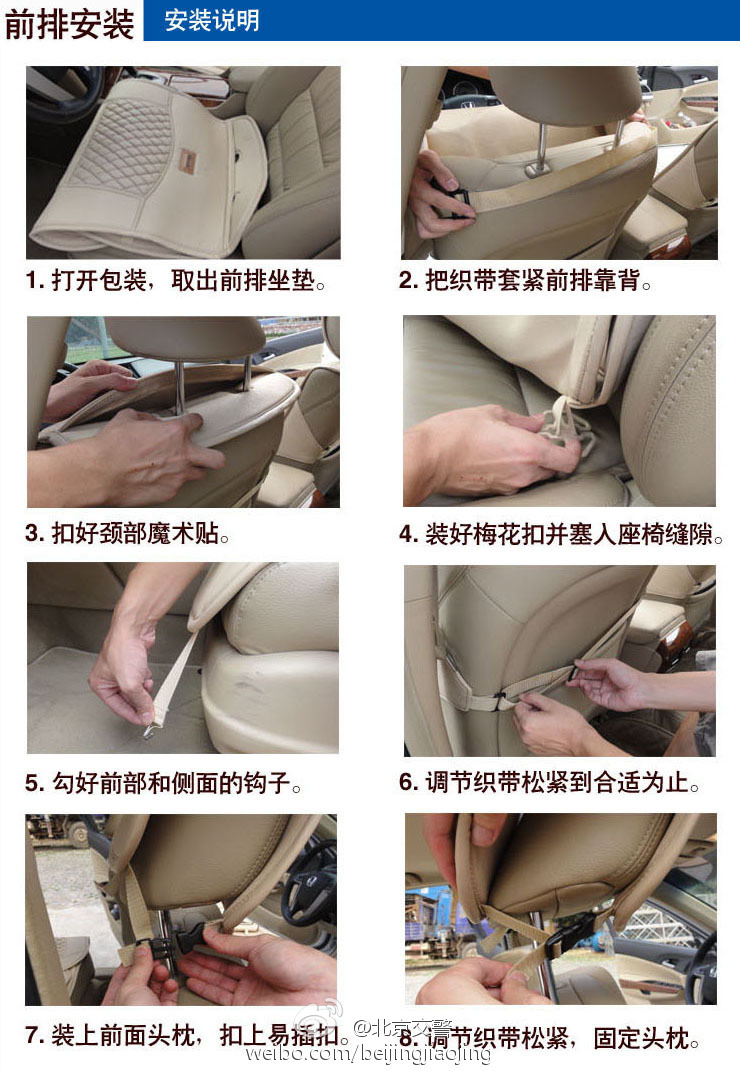 前排安装 安装说明

1. 打开包装，取出前排坐垫。

2. 把织带套紧前排靠背。

3. 扣好颈部魔术贴。

4. 装好梅花扣并塞入座椅缝隙。

5. 勾好前部和侧面的钩子。

6. 调节织带松紧到合适为止。

7. 装上前面头枕，扣上易插扣。

8. 调节织带松紧，固定头枕。

@北京交警
weibo.com/beijingjiaojing